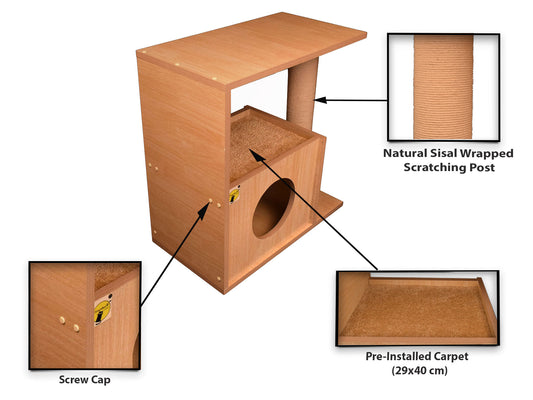 Natural Sisal Wrapped Scratching Post

Screw Cap

Pre-Installed Carpet (29x40 cm)